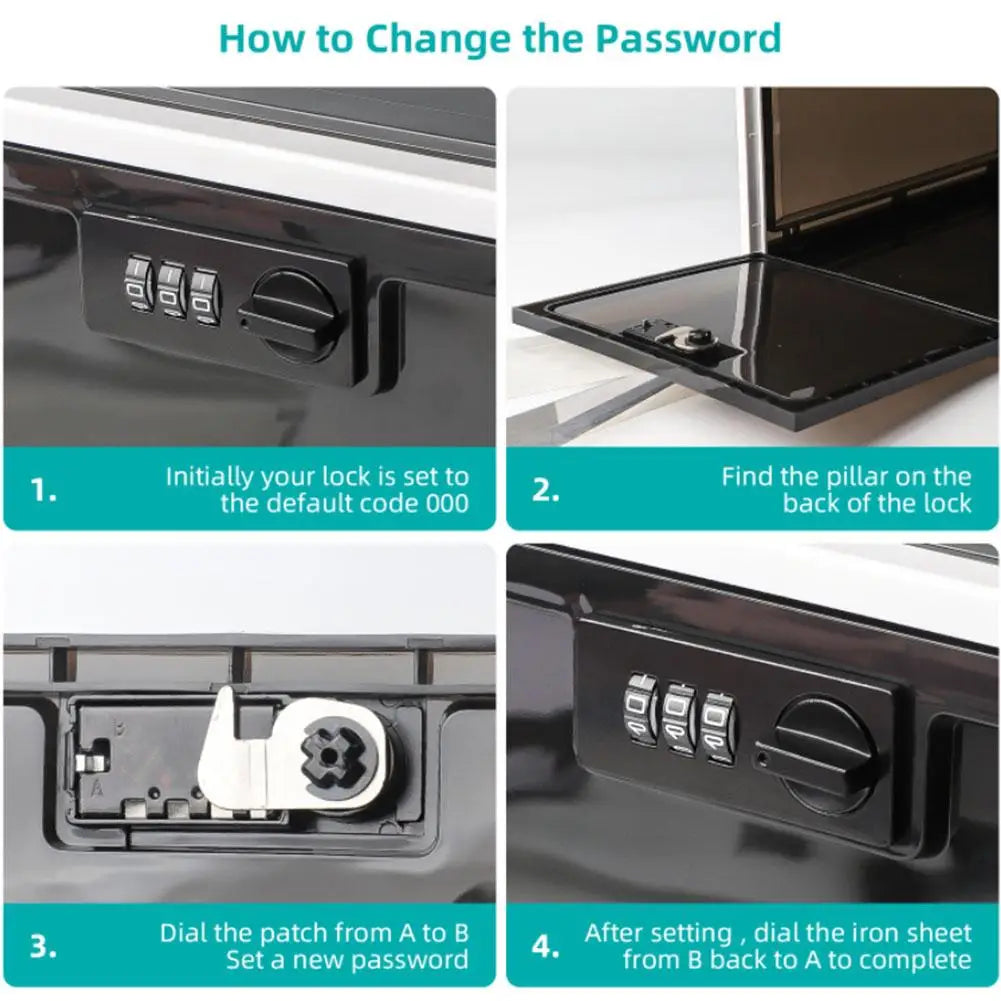 How to Change the Password

1. Initially your lock is set to the default code 000

2. Find the pillar on the back of the lock

B
A

3. Dial the patch from A to B Set a new password

4. After setting , dial the iron sheet from B back to A to complete