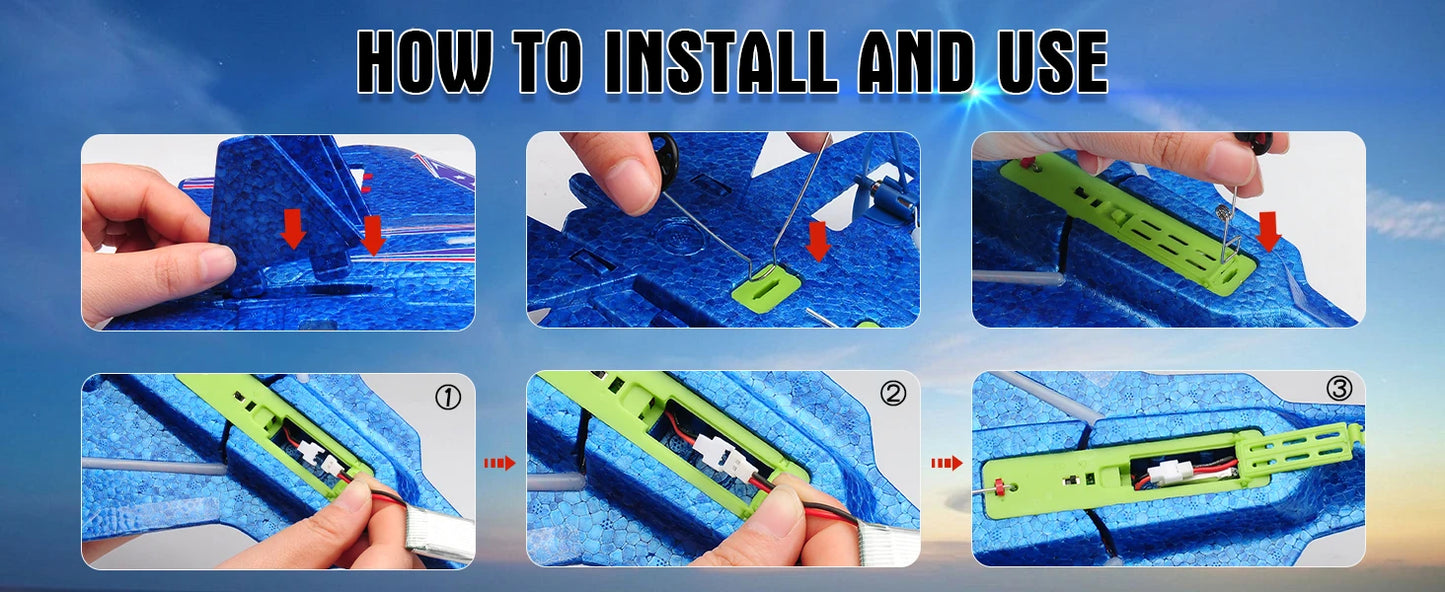 HOW TO INSTALL AND USE

①

②

③